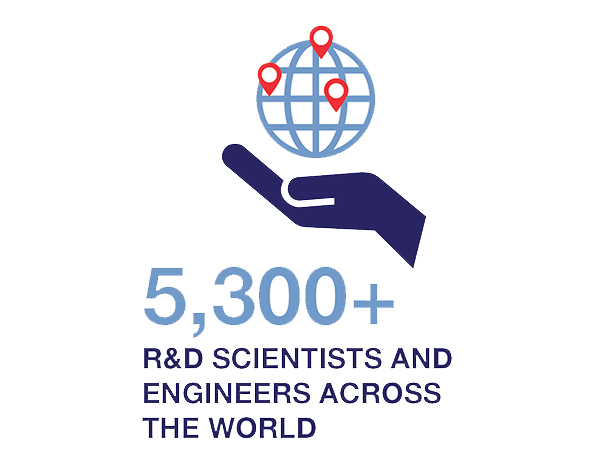 5,300+

R&D SCIENTISTS AND ENGINEERS ACROSS THE WORLD