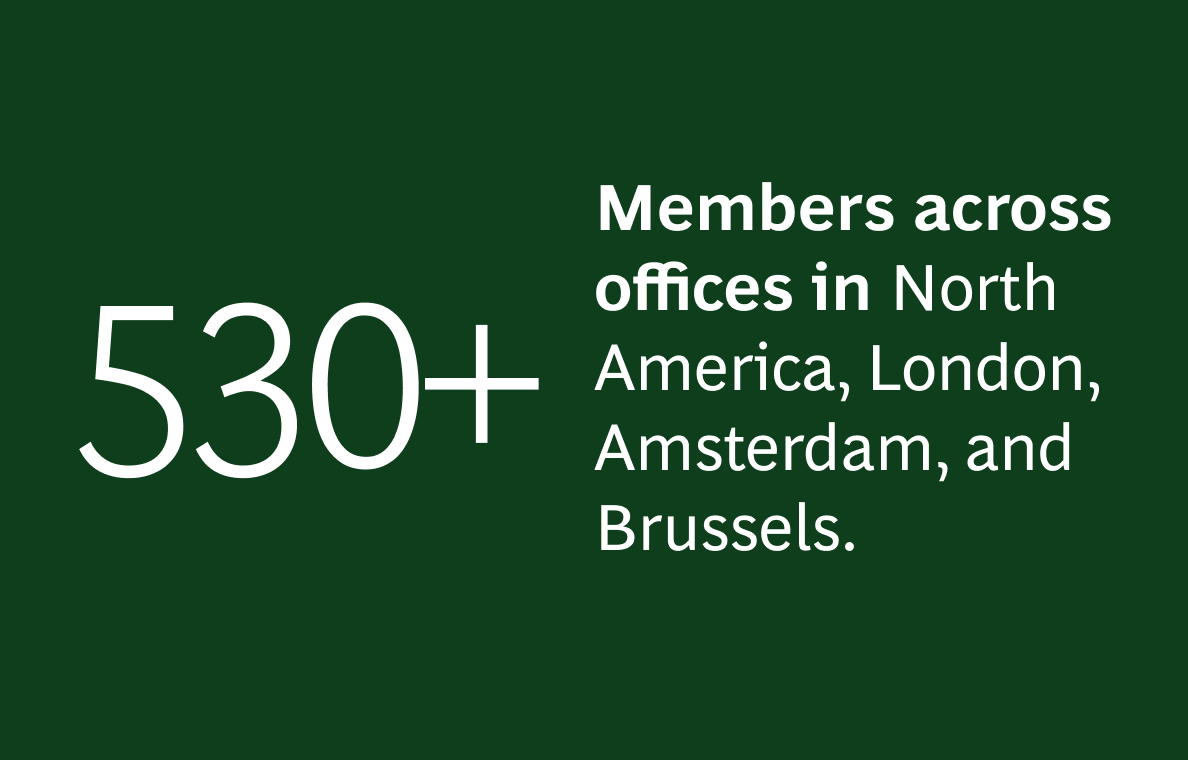 530+

Members across offices in North America, London, Amsterdam, and Brussels.