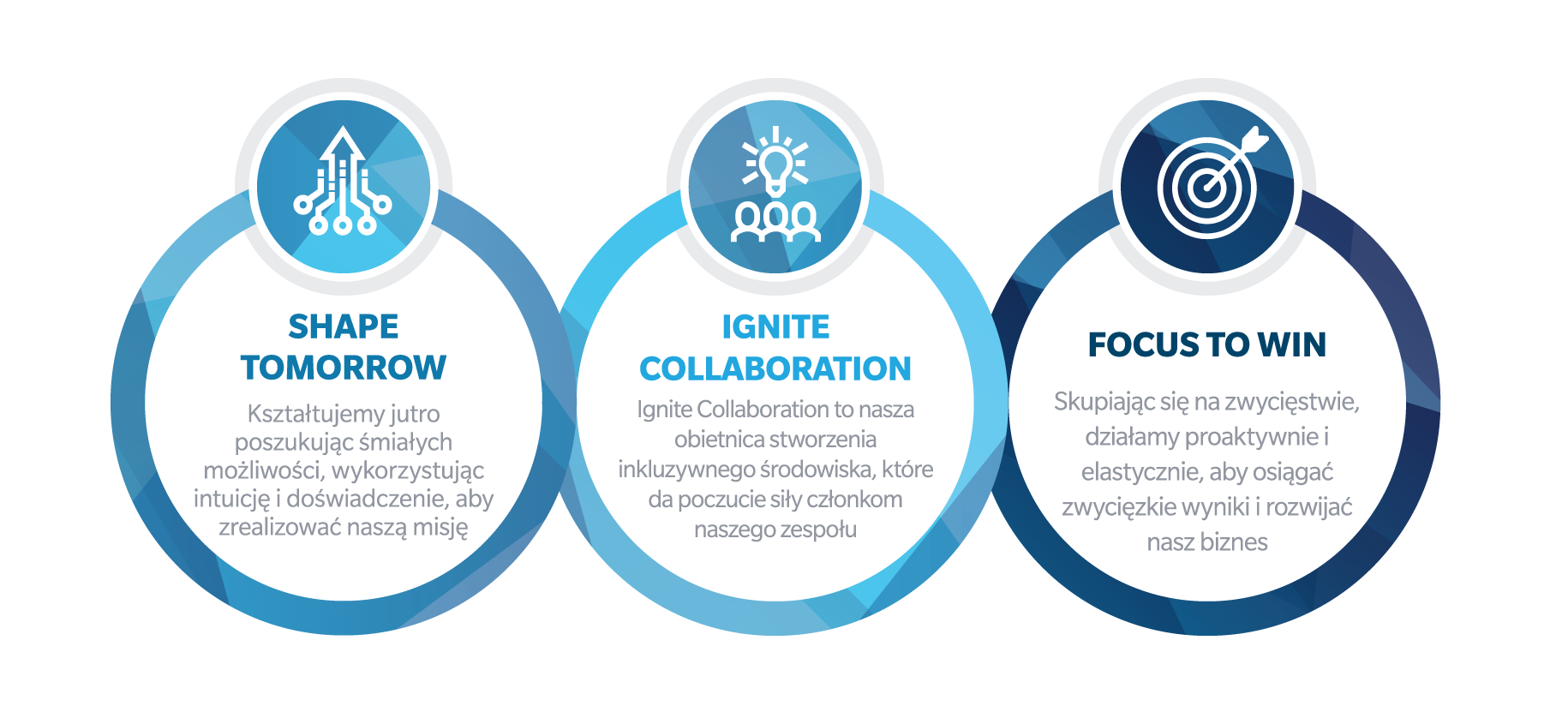 SHAPE TOMORROW

Kształtujemy jutro poszukując śmiałych możliwości, wykorzystując intuicję i doświadczenie, aby zrealizować naszą misję

IGNITE COLLABORATION

Ignite Collaboration to nasza obietnica stworzenia inkluzywnego środowiska, które da poczucie siły członkom naszego zespołu

FOCUS TO WIN

Skupiając się na zwycięstwie, działamy proaktywnie i elastycznie, aby osiągać zwycięzkie wyniki i rozwijać nasz biznes