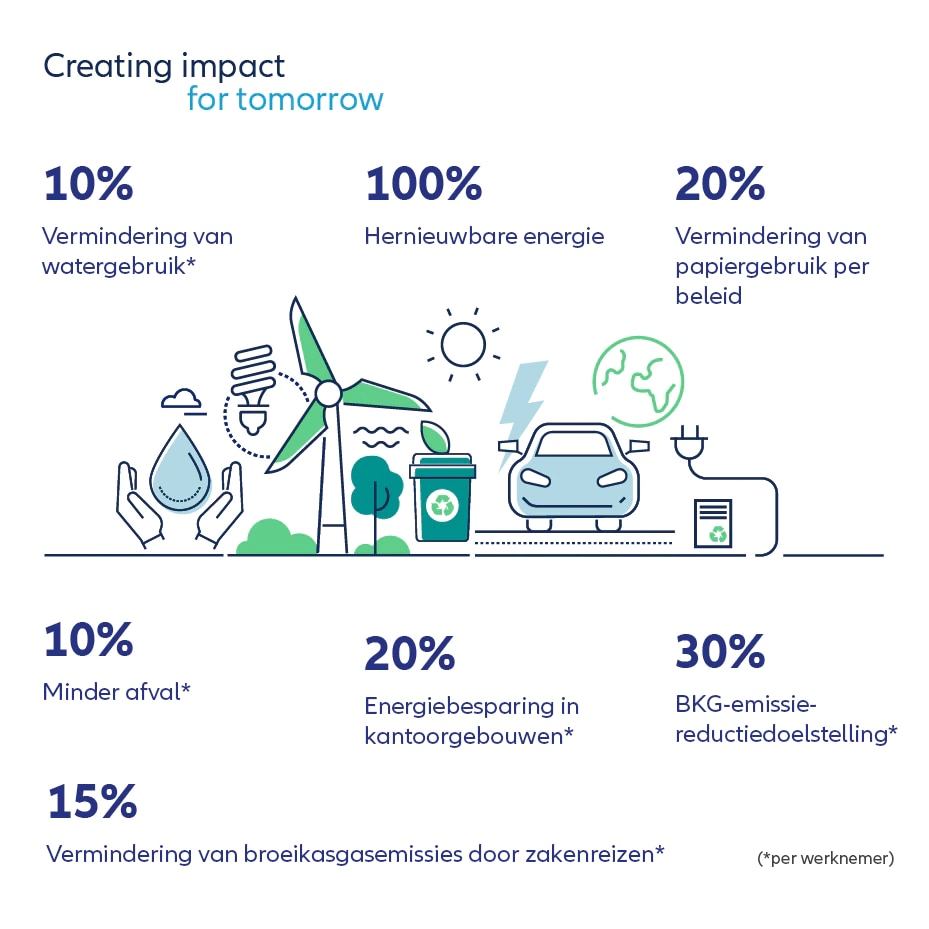 Creating impact
for tomorrow

10%
Vermindering van watergebruik*

100%
Hernieuwbare energie

20%
Vermindering van papiergebruik per beleid

10%
Minder afval*

20%
Energiebesparing in kantoorgebouwen*

30%
BKG-emissie-reductiedoelstelling*

15%
Vermindering van broeikasgasemissies door zakenreizen*

(*per werknemer)