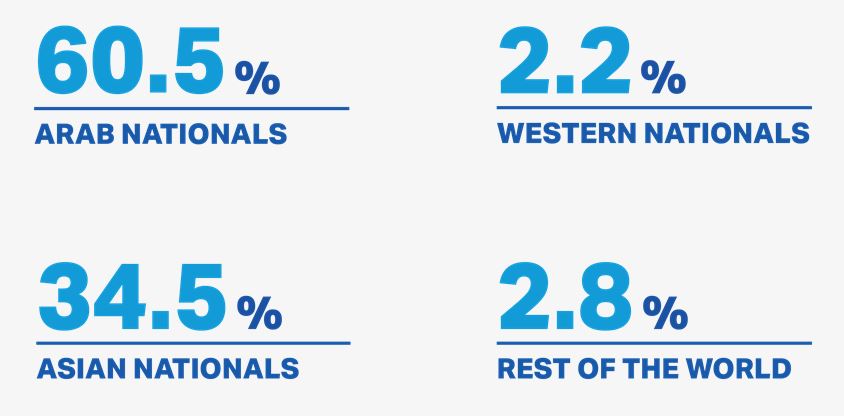 60.5 %
ARAB NATIONALS

2.2 %
WESTERN NATIONALS

34.5 %
ASIAN NATIONALS

2.8 %
REST OF THE WORLD